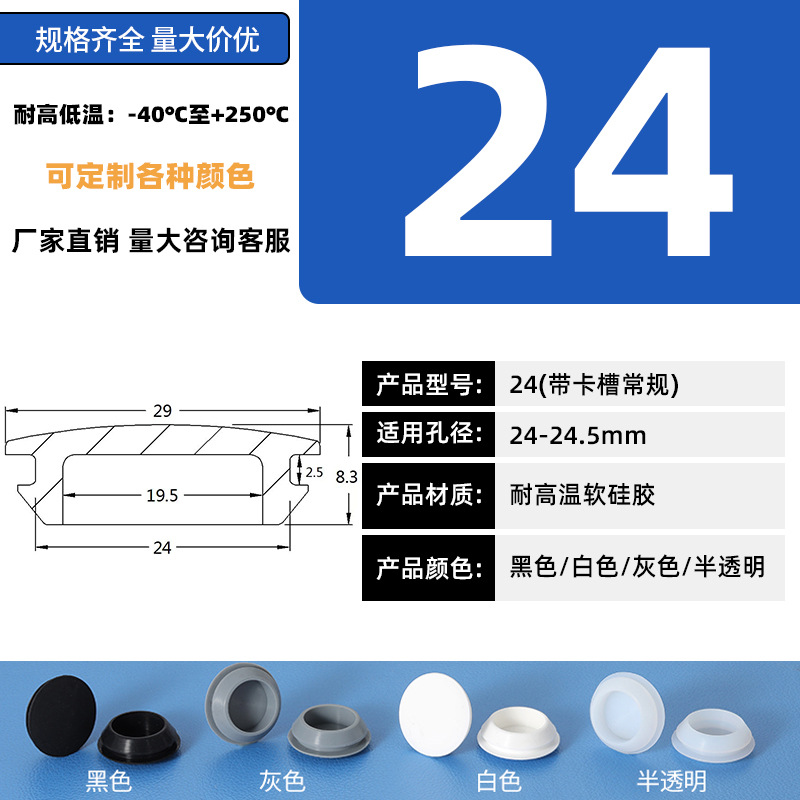 规格齐全 量大价优

耐高低温：-40℃至+250℃

可定制各种颜色

厂家直销 量大咨询客服

24

29

2.5

8.3

19.5

24

| 产品型号: | 24(带卡槽常规) |
|---|---|
| 适用孔径: | 24-24.5mm |
| 产品材质: | 耐高温软硅胶 |
| 产品颜色: | 黑色/白色/灰色/半透明 |

黑色 灰色 白色 半透明