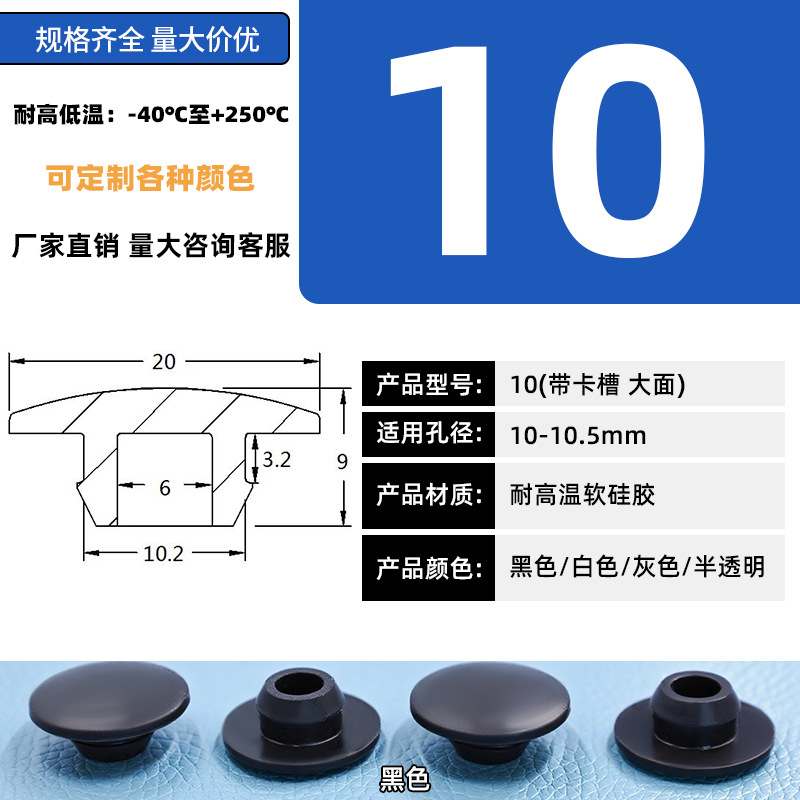 规格齐全 量大价优

耐高低温：-40℃至+250℃

可定制各种颜色

厂家直销 量大咨询客服

10

20

3.2

9

6

10.2

| 产品型号: | 10(带卡槽 大面) |
|---|---|
| 适用孔径: | 10-10.5mm |
| 产品材质: | 耐高温软硅胶 |
| 产品颜色: | 黑色/白色/灰色/半透明 |

黑色